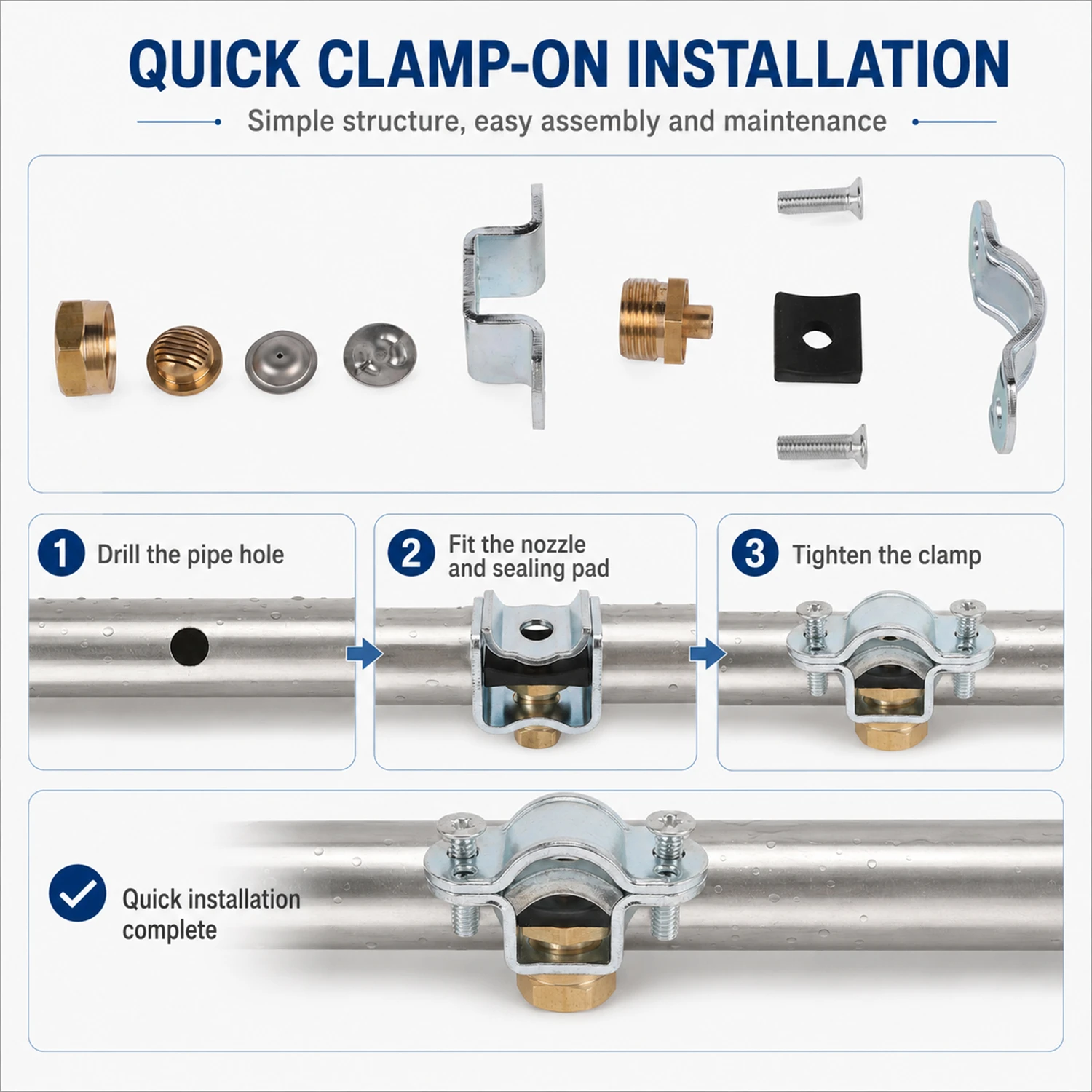 QUICK CLAMP-ON INSTALLATION

Simple structure, easy assembly and maintenance

1 Drill the pipe hole

2 Fit the nozzle and sealing pad

3 Tighten the clamp

Quick installation complete